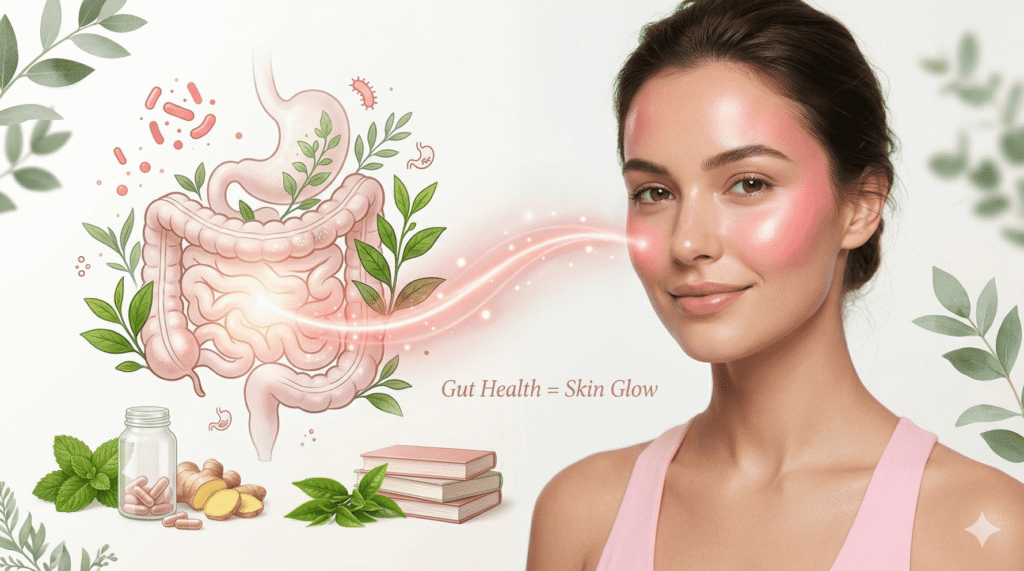 Gut Health = Skin Glow